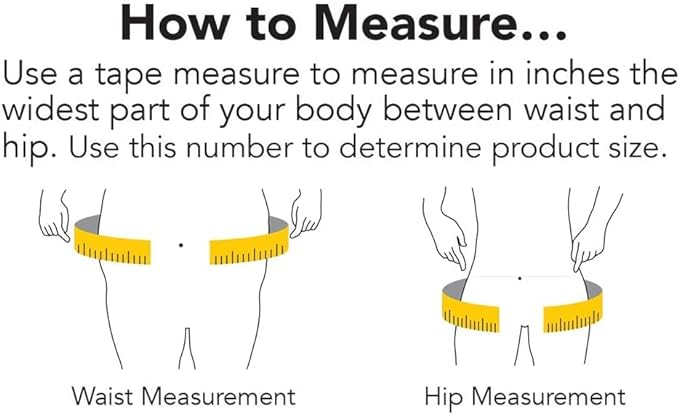 How to Measure...

Use a tape measure to measure in inches the widest part of your body between waist and hip. Use this number to determine product size.

Waist Measurement

Hip Measurement