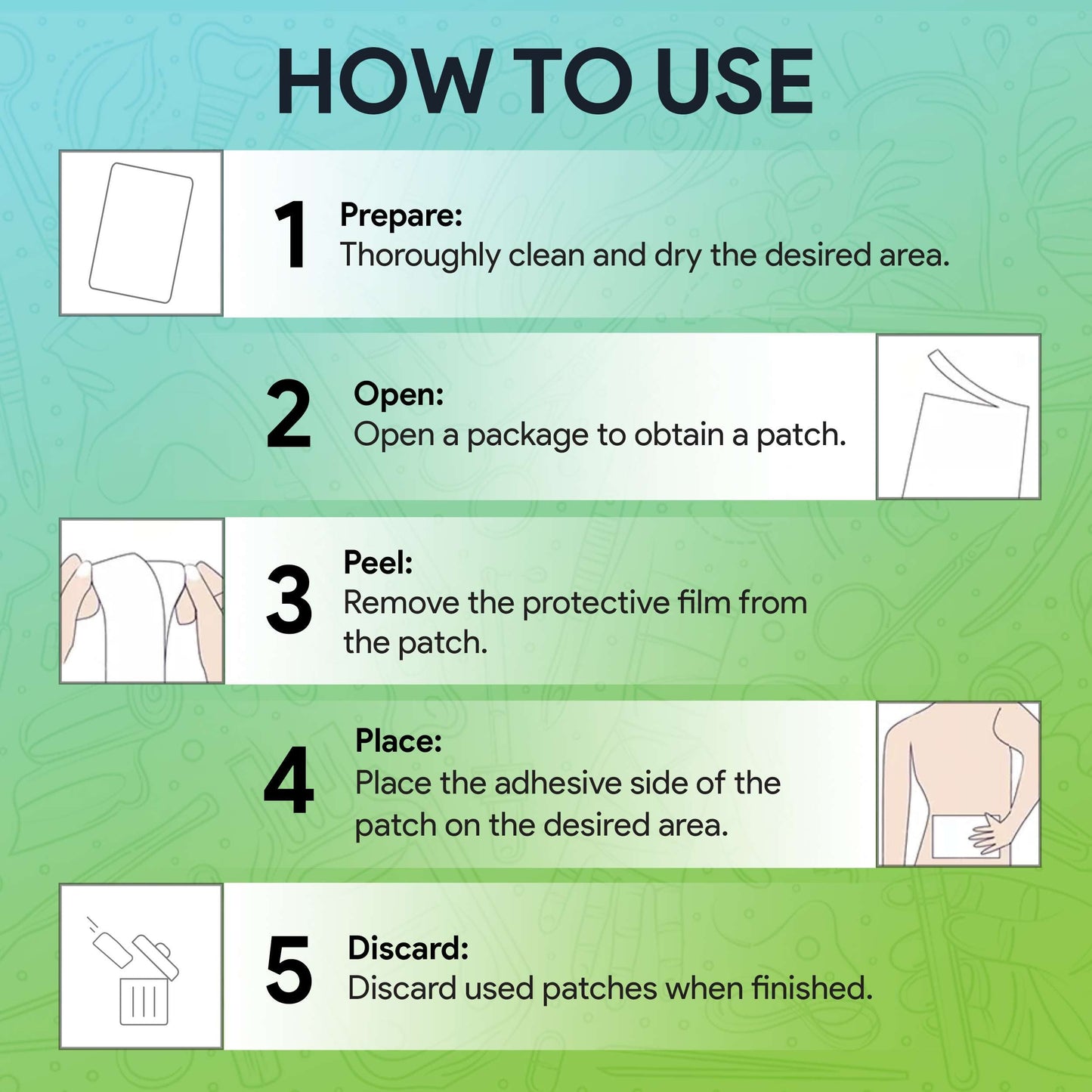 HOW TO USE

1 Prepare:
Thoroughly clean and dry the desired area.

2 Open:
Open a package to obtain a patch.

3 Peel:
Remove the protective film from the patch.

4 Place:
Place the adhesive side of the patch on the desired area.

5 Discard:
Discard used patches when finished.