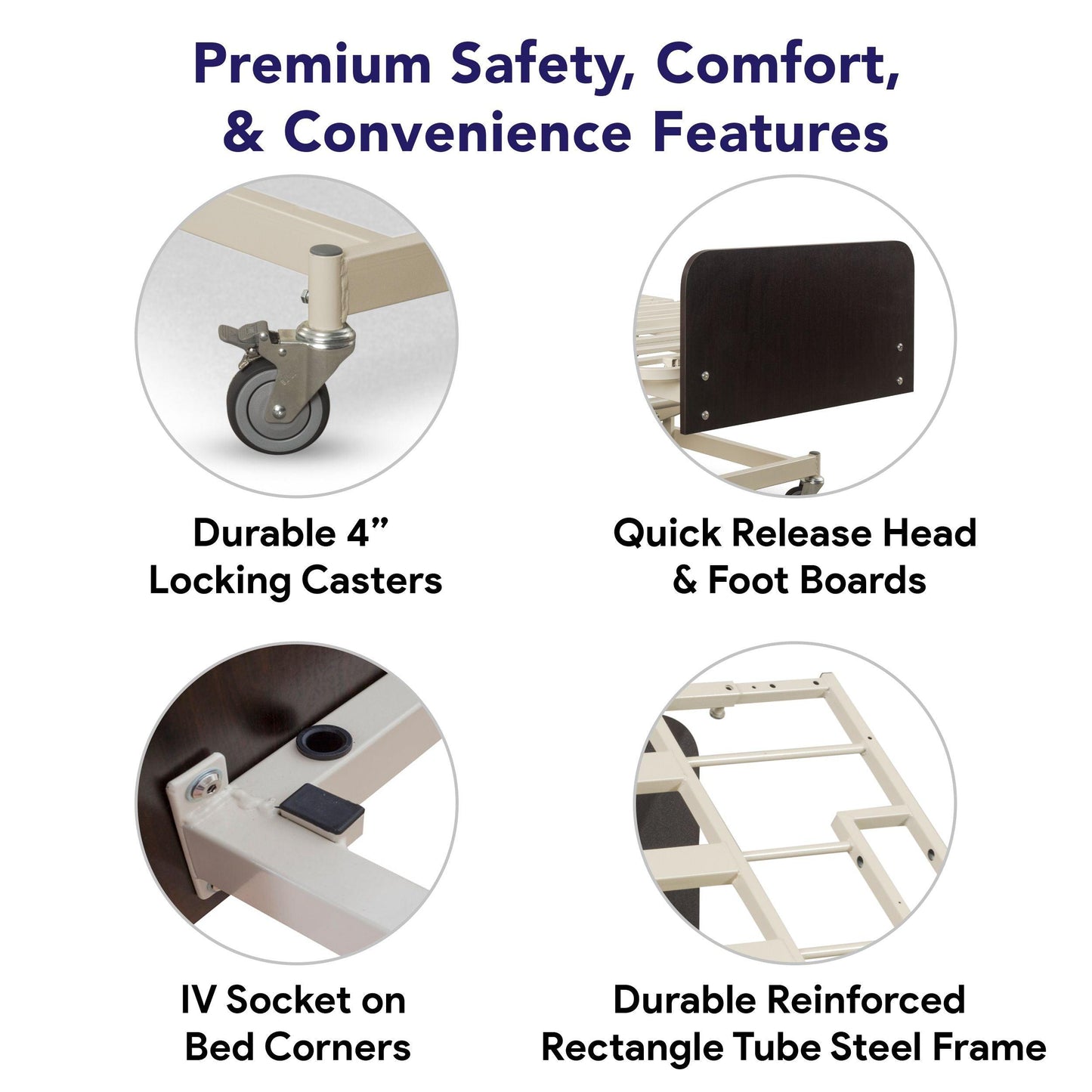 Premium Safety, Comfort, & Convenience Features

Durable 4” Locking Casters

Quick Release Head & Foot Boards

IV Socket on Bed Corners

Durable Reinforced Rectangle Tube Steel Frame